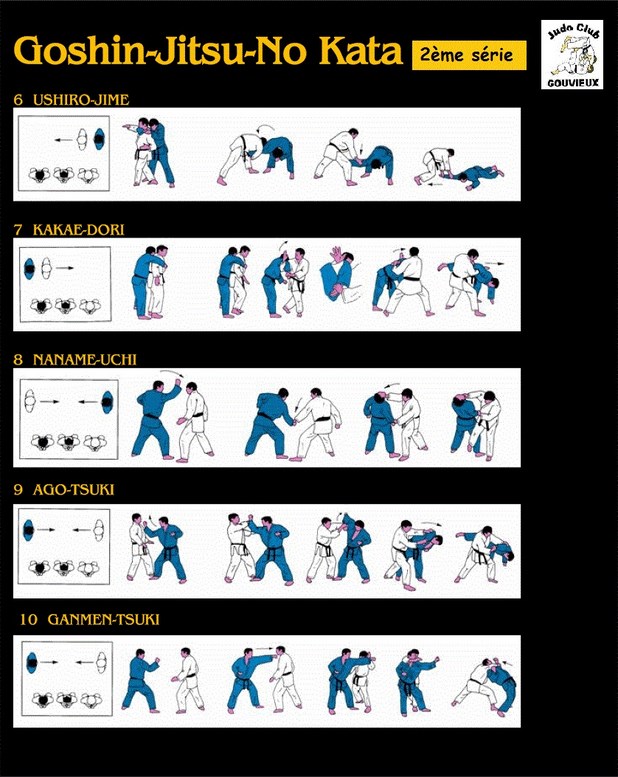 Goshin-Jitsu-No Kata

2ème série

Judo Club
GOUVIEUX

6 USHIRO-JIME

7 KAKAE-DORI

8 NANAME-UCHI

9 AGO-TSUKI

10 GANMEN-TSUKI